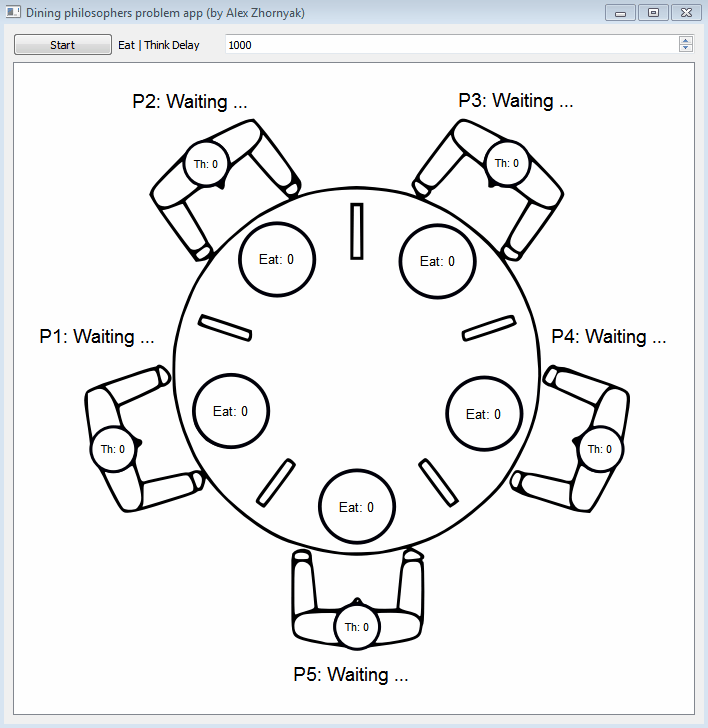 Dining philosophers problem app (by Alex Zhornyak)

Start Eat | Think Delay 1000

P2: Waiting ...

P3: Waiting ...

Th: 0

Th: 0

Eat: 0

Eat: 0

P1: Waiting ...

P4: Waiting ...

Eat: 0

Eat: 0

Th: 0

Th: 0

Eat: 0

Th: 0

P5: Waiting ...